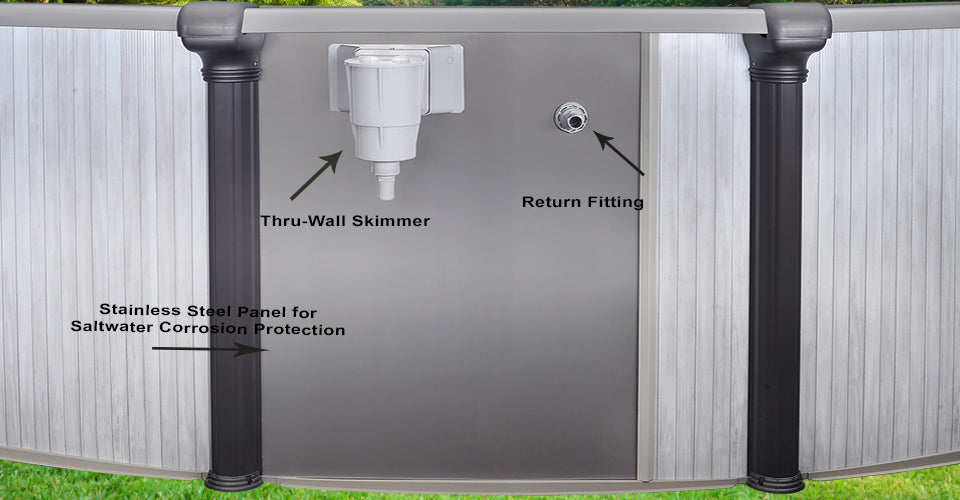 Thru-Wall Skimmer

Return Fitting

Stainless Steel Panel for Saltwater Corrosion Protection