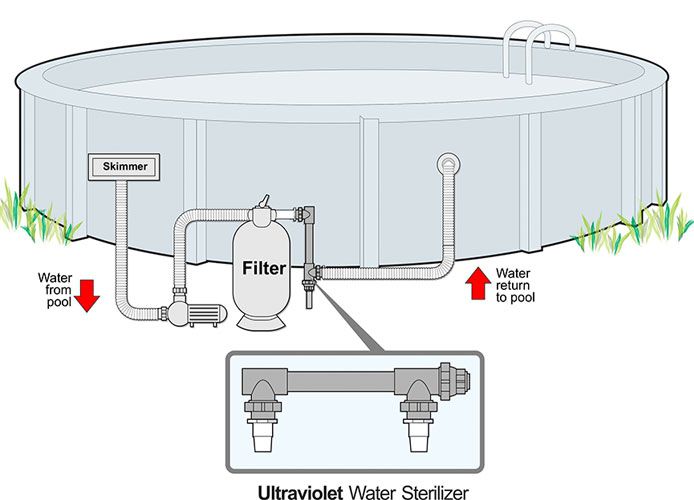 Skimmer

Water from pool

Filter

Water return to pool

Ultraviolet Water Sterilizer